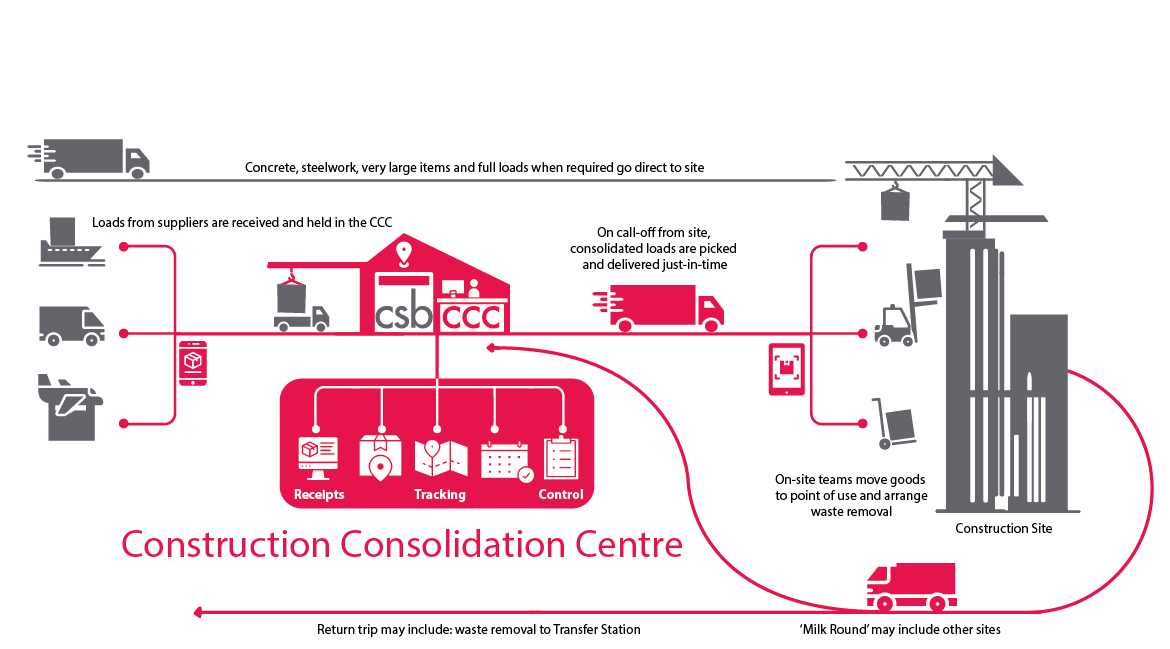 Concrete, steelwork, very large items and full loads when required go direct to site

Loads from suppliers are received and held in the CCC

csb CCC

On call-off from site, consolidated loads are picked and delivered just-in-time

Receipts

Tracking

Control

On-site teams move goods to point of use and arrange waste removal

Construction Site

Construction Consolidation Centre

Return trip may include: waste removal to Transfer Station

'Milk Round' may include other sites